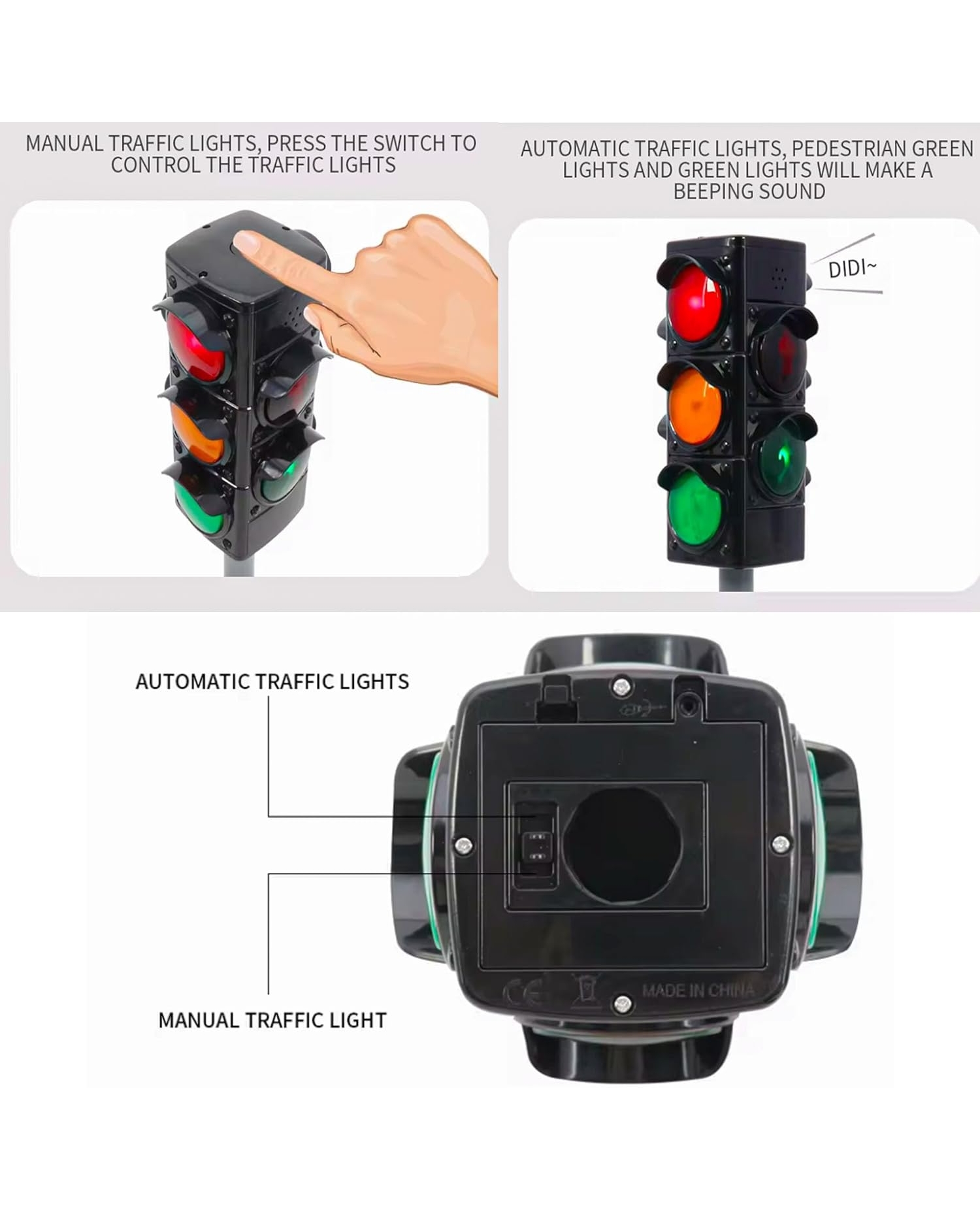 MANUAL TRAFFIC LIGHTS, PRESS THE SWITCH TO CONTROL THE TRAFFIC LIGHTS

AUTOMATIC TRAFFIC LIGHTS, PEDESTRIAN GREEN LIGHTS AND GREEN LIGHTS WILL MAKE A BEEPING SOUND

DIDI~

AUTOMATIC TRAFFIC LIGHTS

MANUAL TRAFFIC LIGHT

CE

MADE IN CHINA