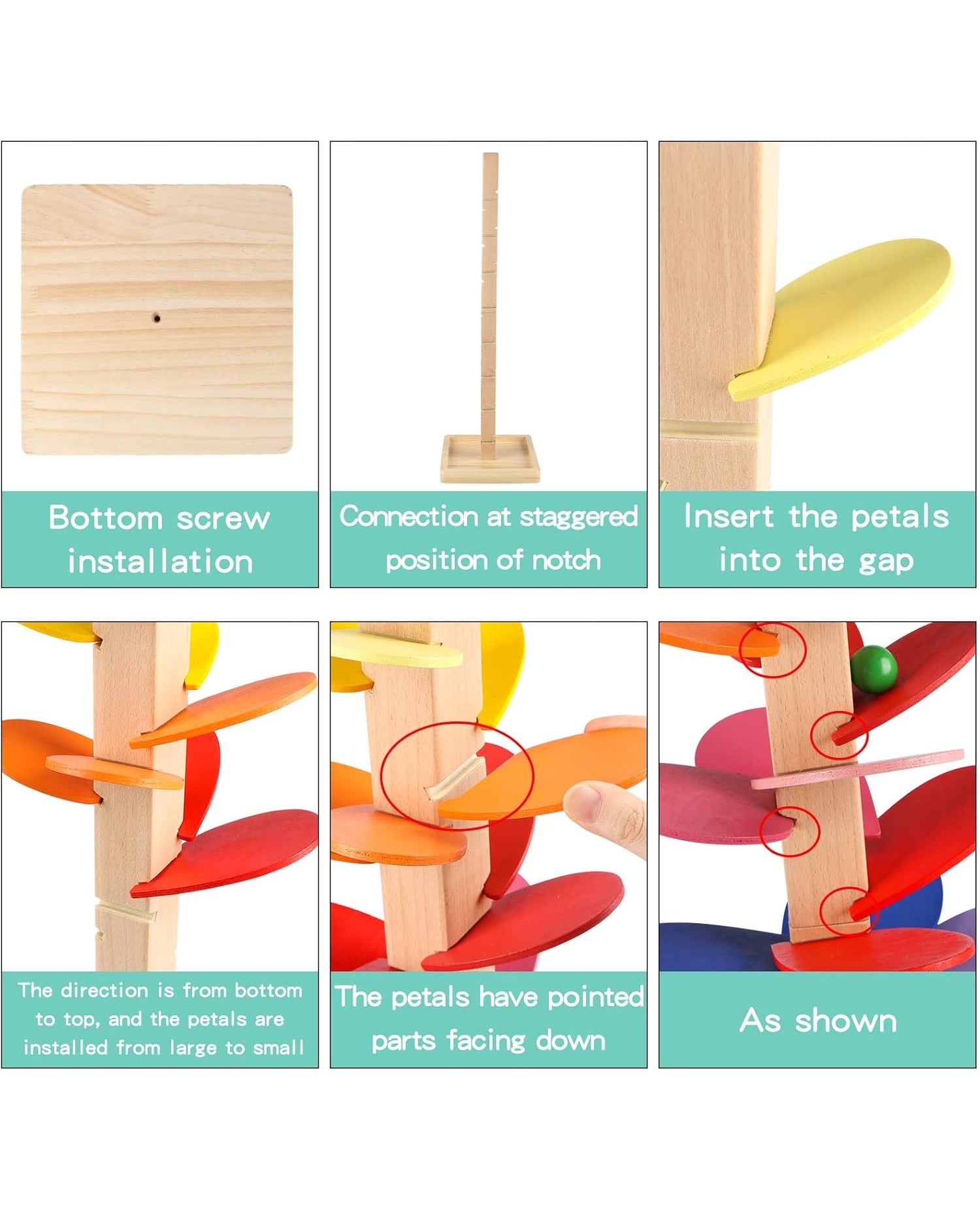 Bottom screw installation

Connection at staggered position of notch

Insert the petals into the gap

The direction is from bottom to top, and the petals are installed from large to small

The petals have pointed parts facing down

As shown